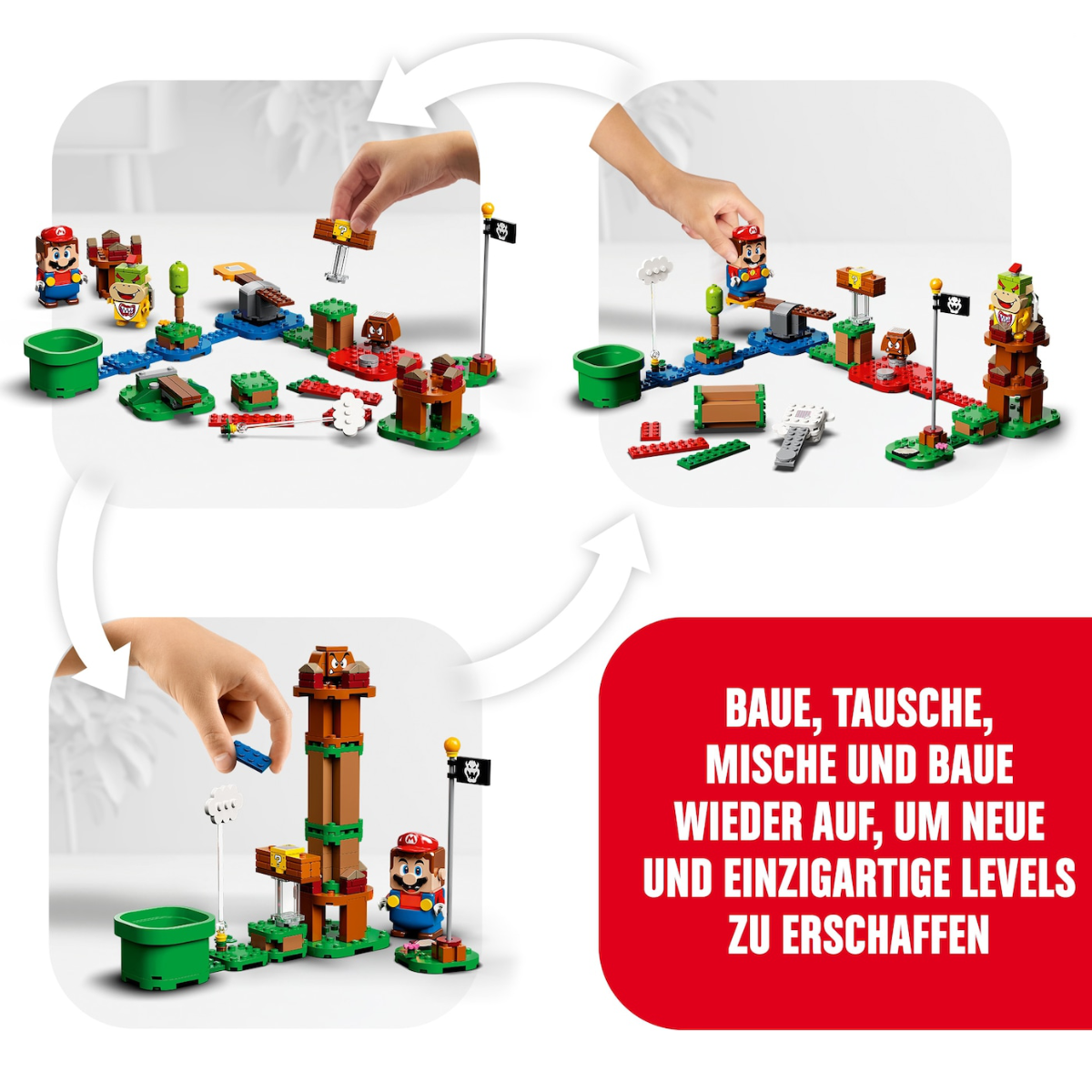 BAUE, TAUSCHE, MISCHE UND BAUE WIEDER AUF, UM NEUE UND EINZIGARTIGE LEVELS ZU ERSCHAFFEN